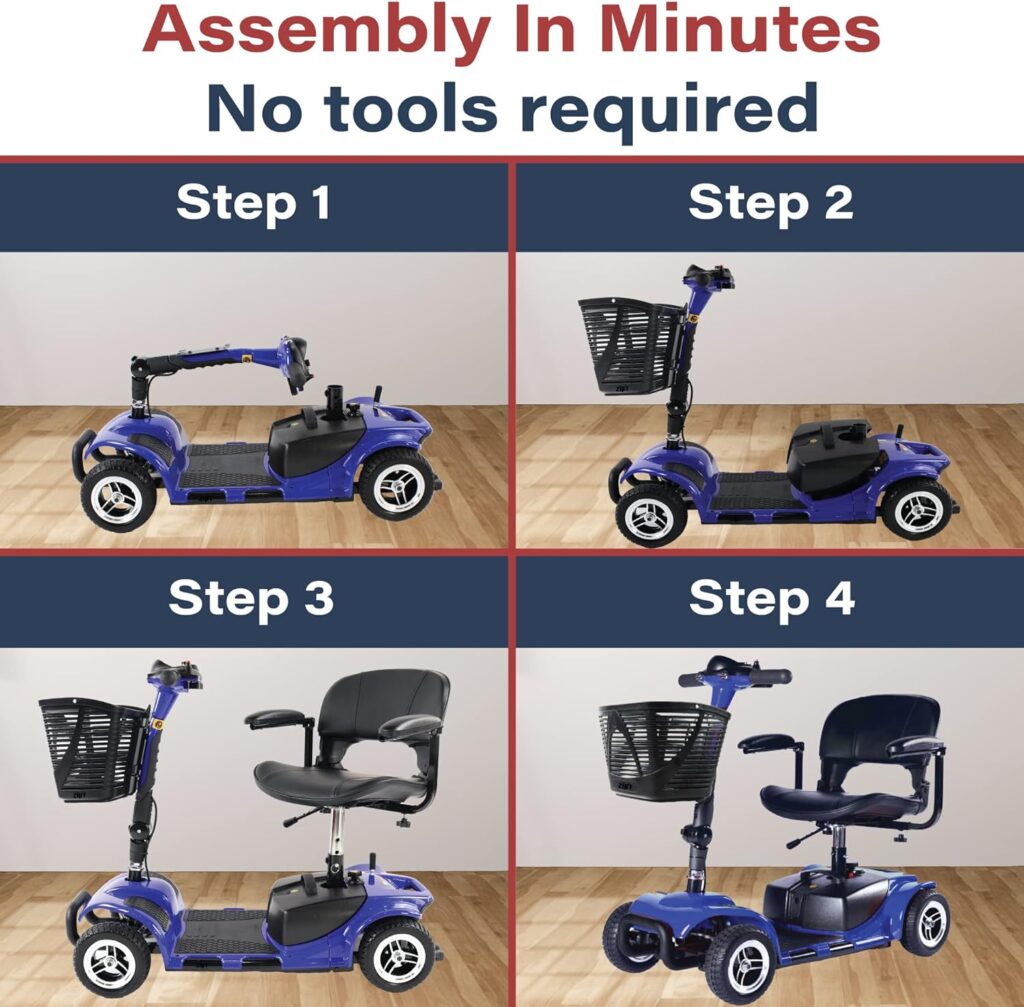 Assembly In Minutes
No tools required

Step 1

Step 2

Step 3

Step 4